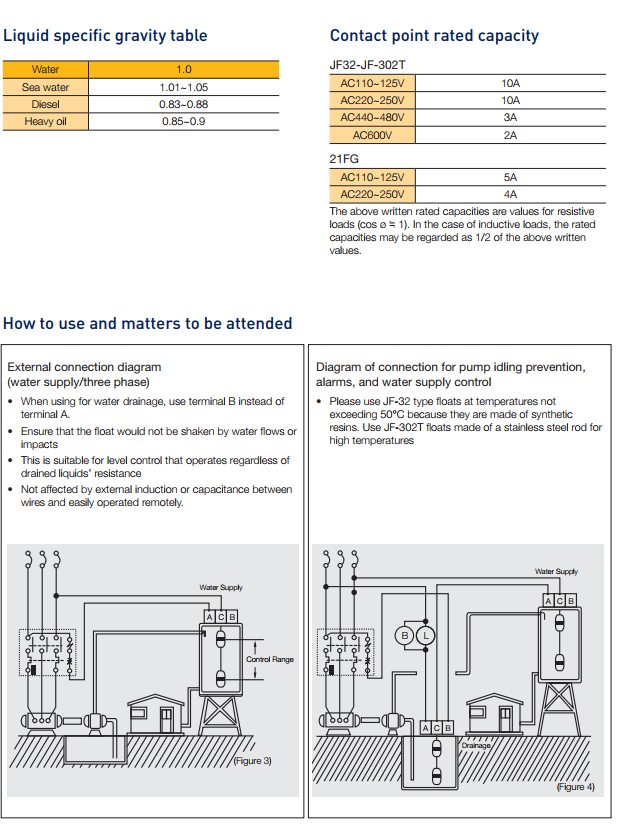 Liquid specific gravity table

| Water | 1.0 |
|---|---|
| Sea water | 1.01~1.05 |
| Diesel | 0.83~0.88 |
| Heavy oil | 0.85~0.9 |

Contact point rated capacity

JF32-JF-302T

| AC110~125V | 10A |
|---|---|
| AC220~250V | 10A |
| AC440~480V | 3A |
| AC600V | 2A |

21FG

| AC110~125V | 5A |
|---|---|
| AC220~250V | 4A |

The above written rated capacities are values for resistive loads (cos ø ≒ 1). In the case of inductive loads, the rated capacities may be regarded as 1/2 of the above written values.

How to use and matters to be attended

External connection diagram (water supply/three phase)

• When using for water drainage, use terminal B instead of terminal A.
• Ensure that the float would not be shaken by water flows or impacts
• This is suitable for level control that operates regardless of drained liquids' resistance
• Not affected by external induction or capacitance between wires and easily operated remotely.

Water Supply
A C B
Control Range
(Figure 3)

Diagram of connection for pump idling prevention, alarms, and water supply control

• Please use JF-32 type floats at temperatures not exceeding 50°C because they are made of synthetic resins. Use JF-302T floats made of a stainless steel rod for high temperatures

Water Supply
A C B
B L
A C B
Drainage
(Figure 4)